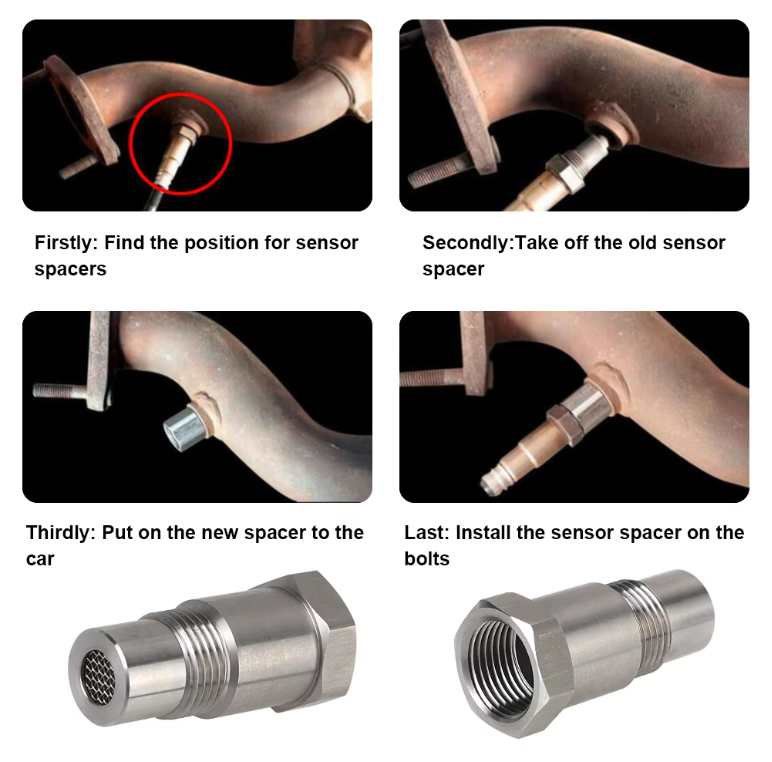 Firstly: Find the position for sensor spacers

Secondly:Take off the old sensor spacer

Thirdly: Put on the new spacer to the car

Last: Install the sensor spacer on the bolts